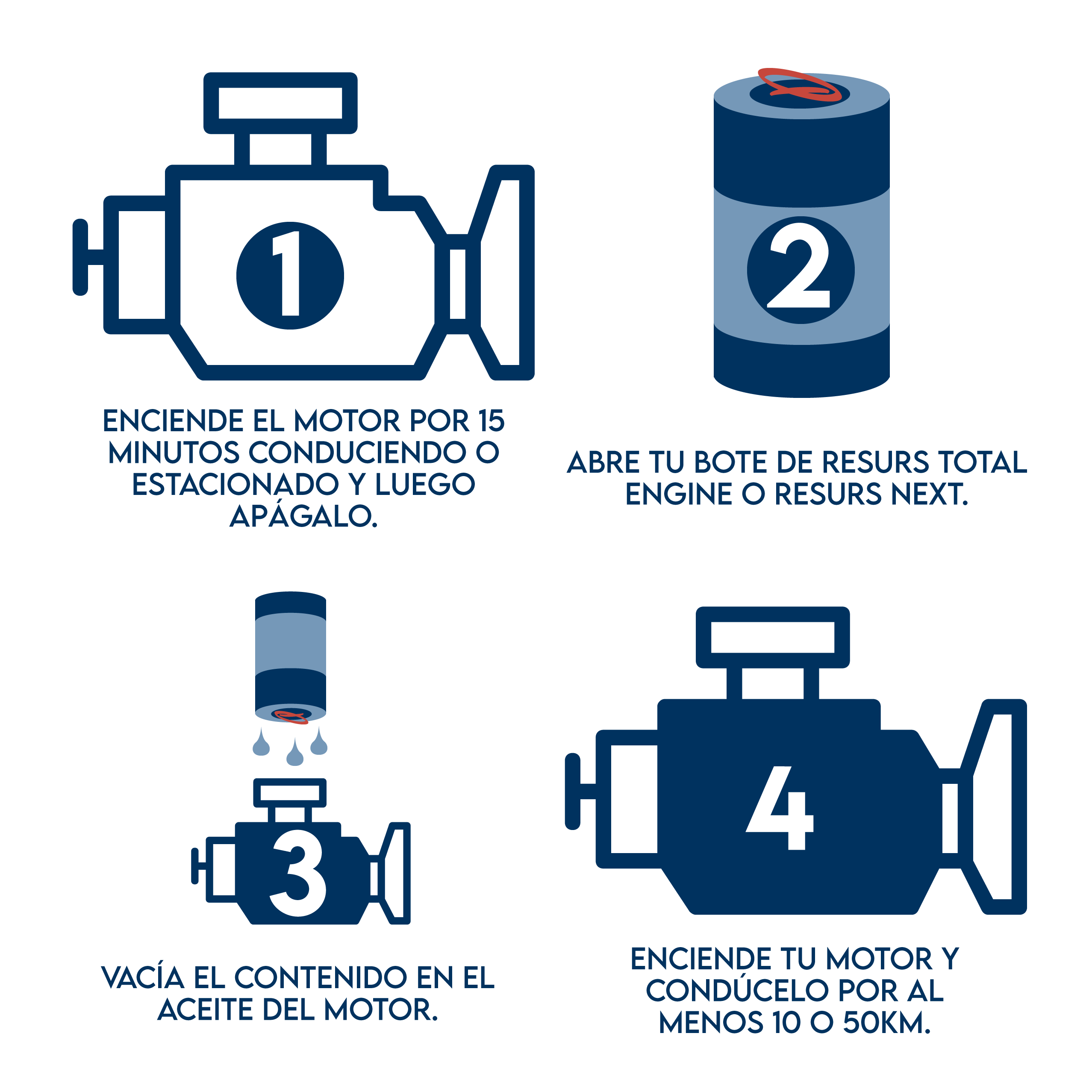 1

ENCIENDE EL MOTOR POR 15 MINUTOS CONDUCIENDO O ESTACIONADO Y LUEGO APÁGALO.

2

ABRE TU BOTE DE RESURS TOTAL ENGINE O RESURS NEXT.

3

VACÍA EL CONTENIDO EN EL ACEITE DEL MOTOR.

4

ENCIENDE TU MOTOR Y CONDÚCELO POR AL MENOS 10 O 50KM.